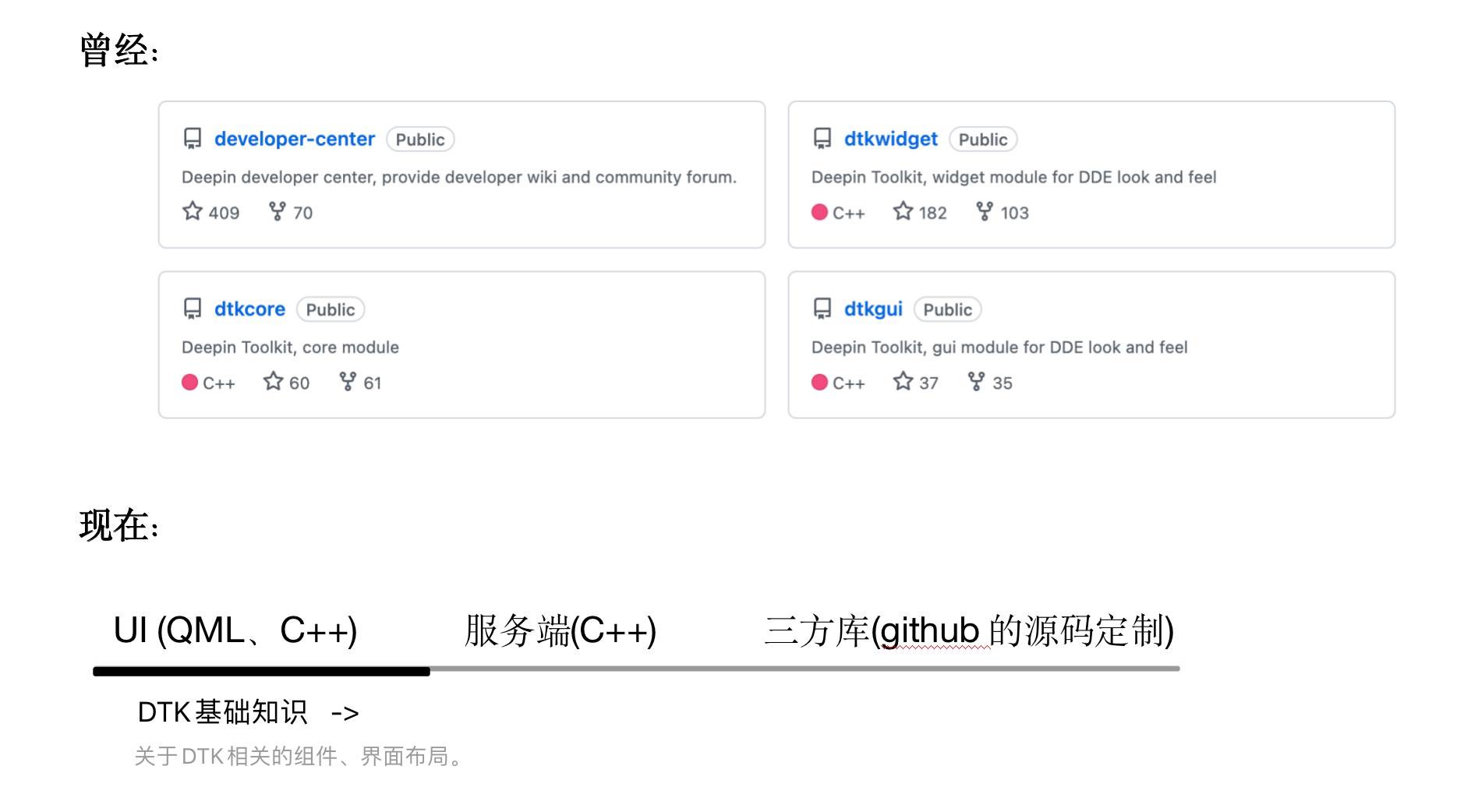 曾经:

developer-center Public

Deepin developer center, provide developer wiki and community forum.

409 70

dtkwidget Public

Deepin Toolkit, widget module for DDE look and feel

C++ 182 103

dtkcore Public

Deepin Toolkit, core module

C++ 60 61

dtkgui Public

Deepin Toolkit, gui module for DDE look and feel

C++ 37 35

现在:

UI (QML、C++) 服务端(C++) 三方库(github的源码定制)

DTK基础知识 ->

关于DTK相关的组件、界面布局。