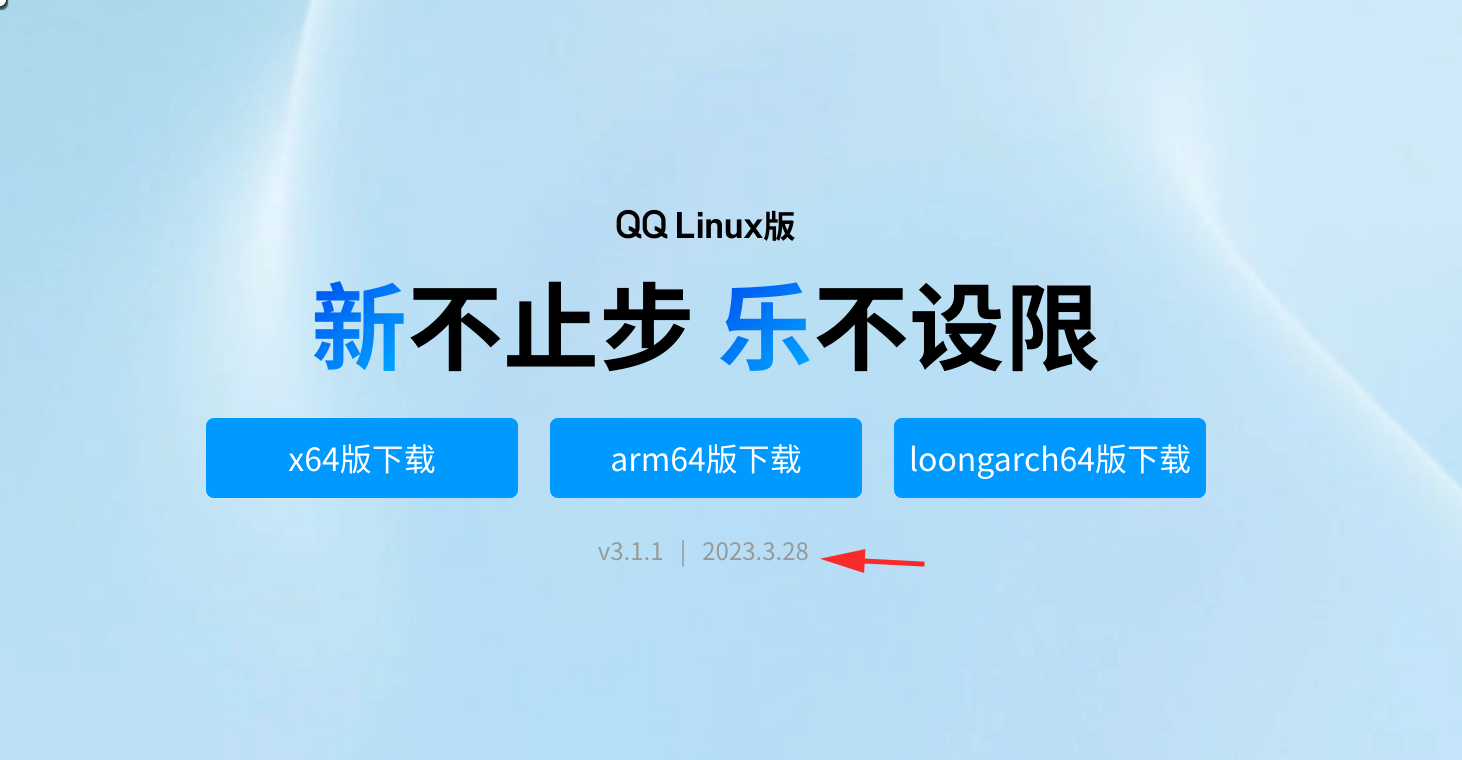 QQ Linux版

新不止步 乐不设限

x64版下载

arm64版下载

loongarch64版下载

v3.1.1 | 2023.3.28